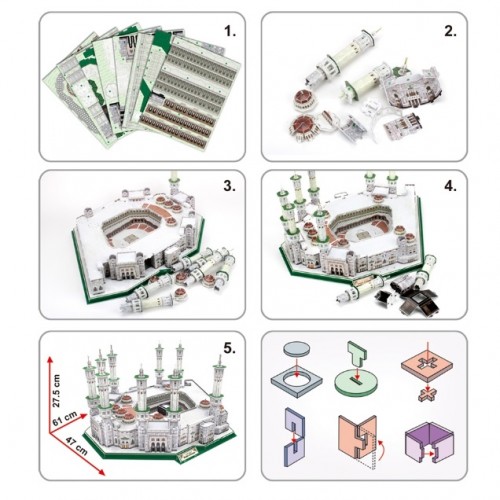 1.

2.

3.

4.

5.

27.5 cm

61 cm

47 cm